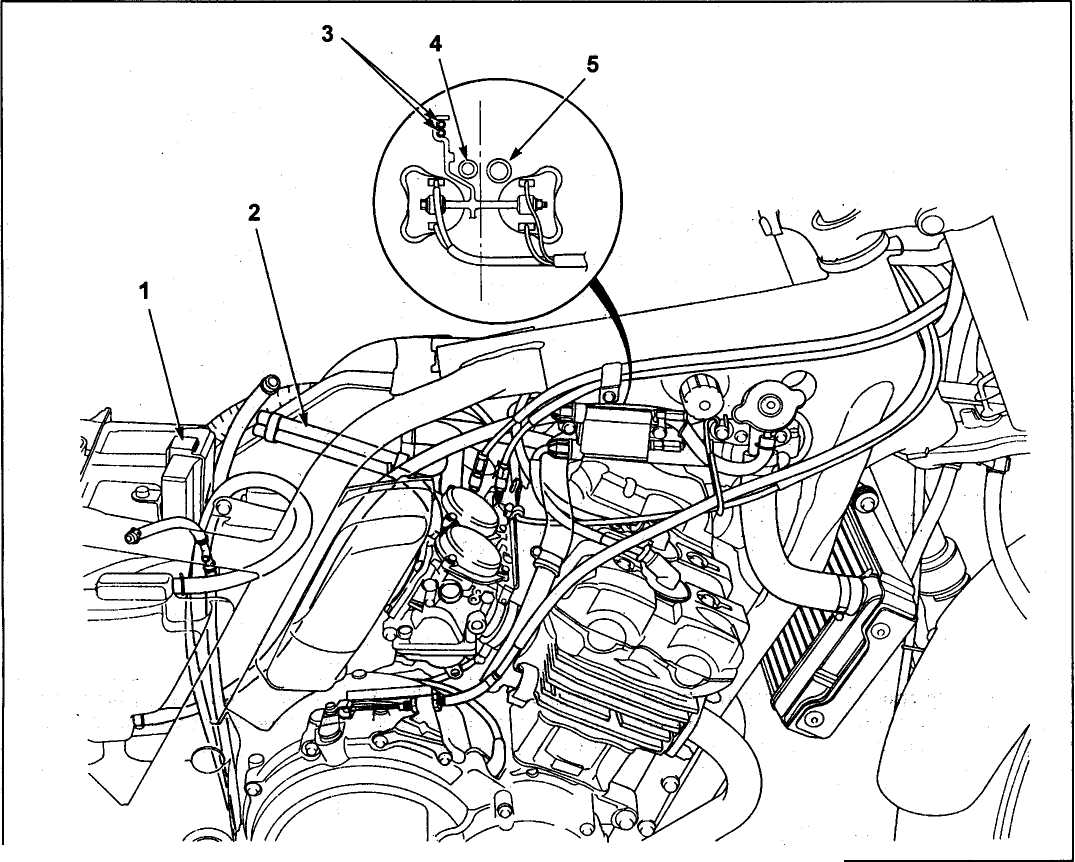 3
4
5
2
1