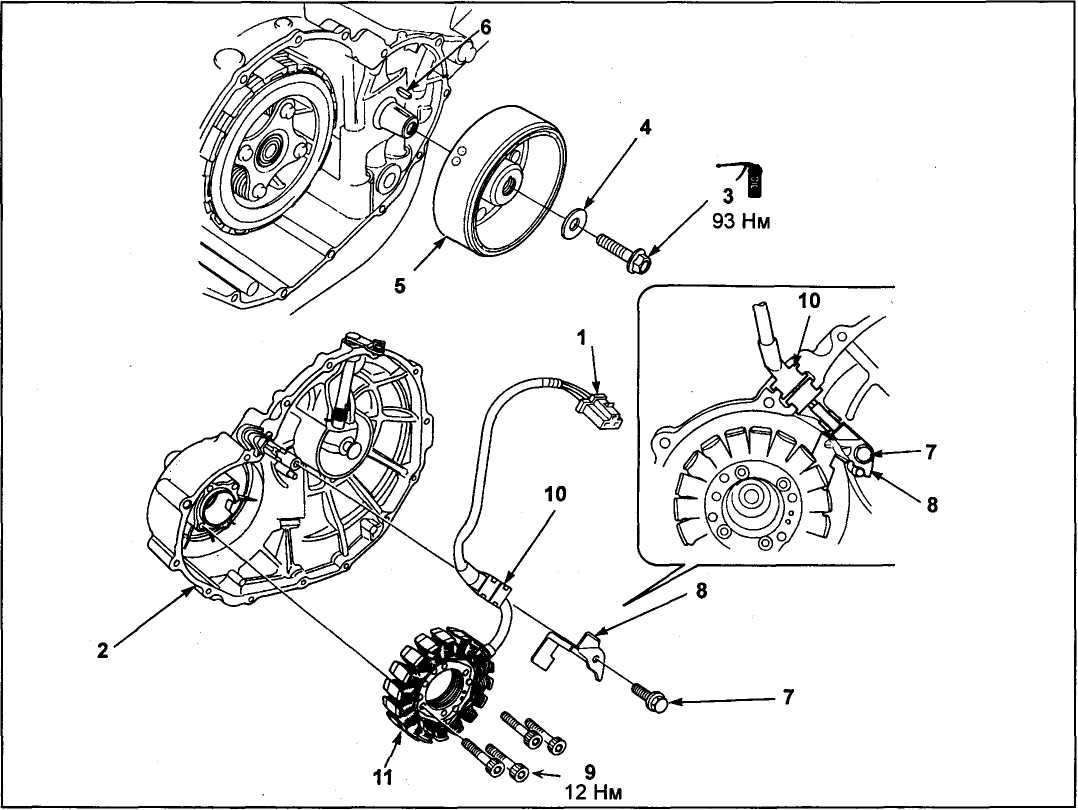 6
4
3
93 Нм
5
10
1
7
8
10
8
2
7
11
9
12 Нм