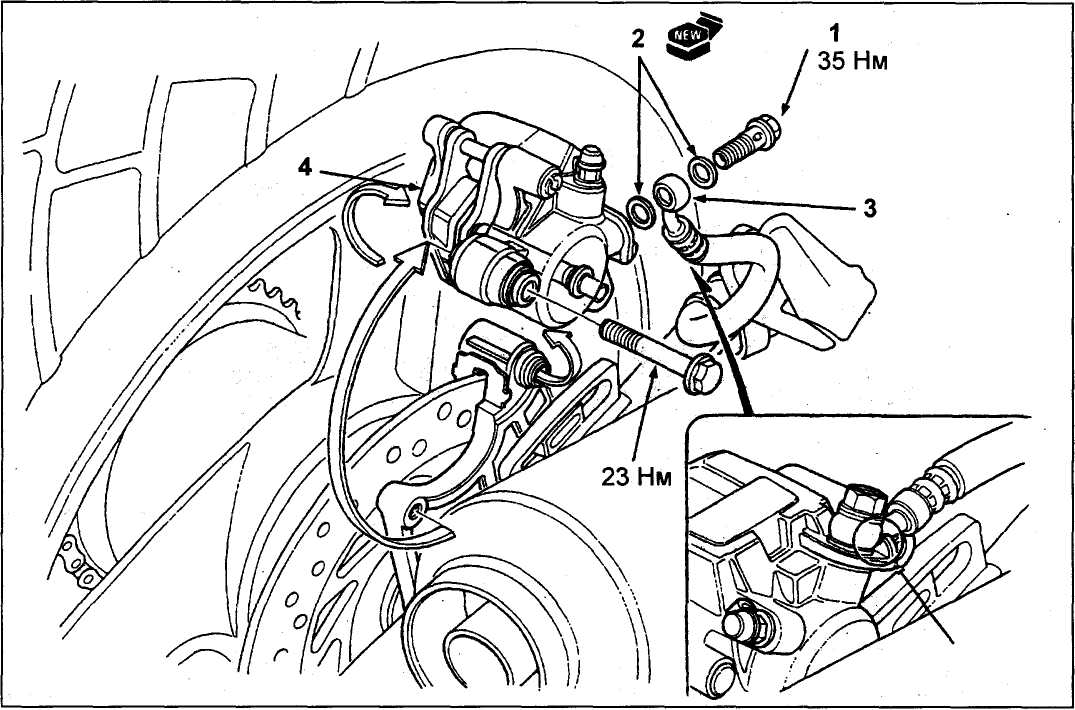 NEW
2
1
35 Нм
4
3
23 Нм