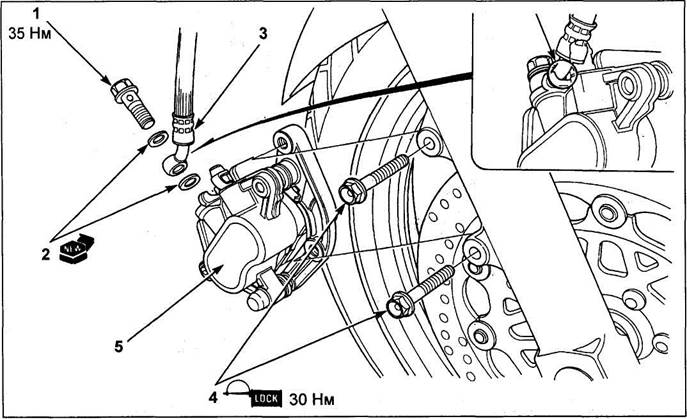 1
35 Нм

3

2 NEW

5

4 LOCK 30 Нм