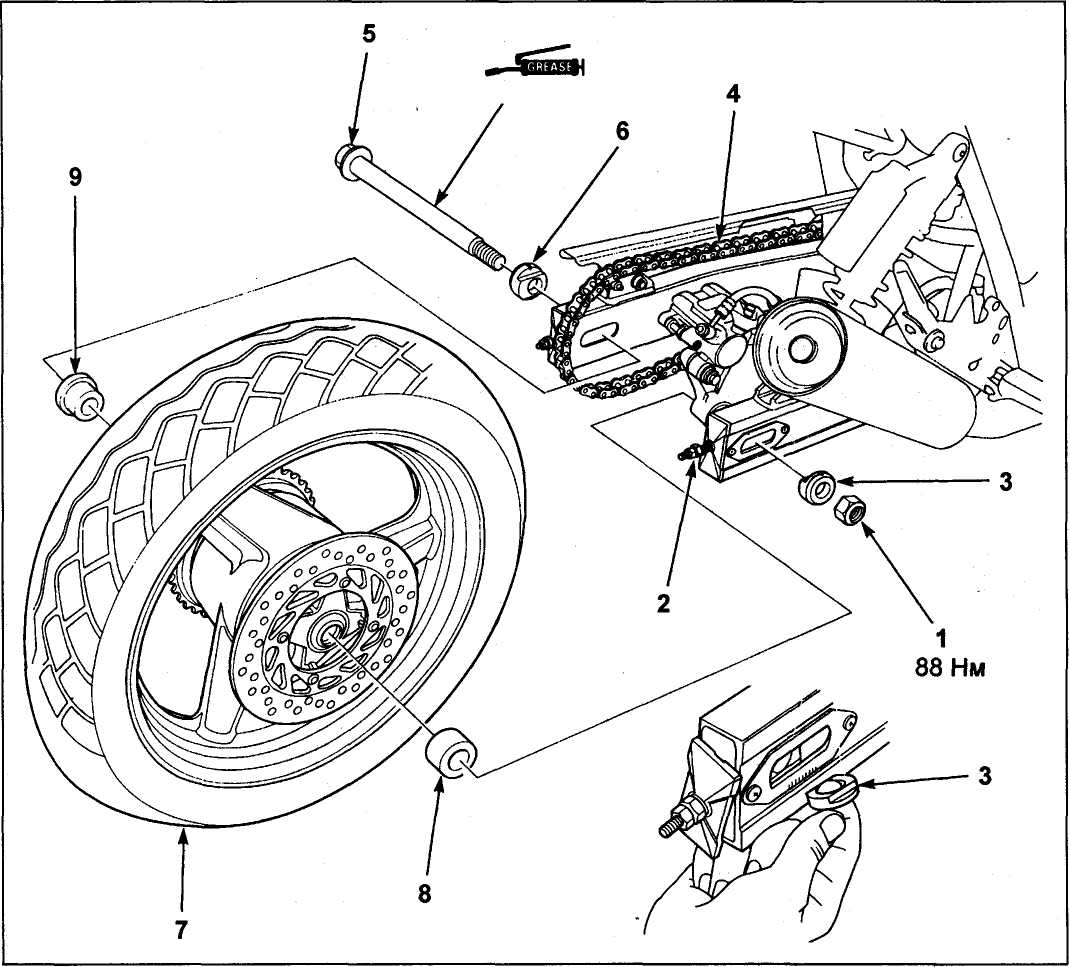 5
GREASE
4
6
9
3
2
1
88 Нм
3
8
7