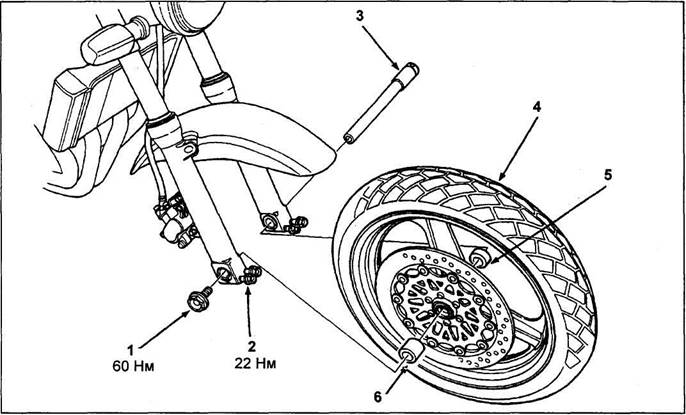 3

4

5

1
60 Нм

2
22 Нм

6