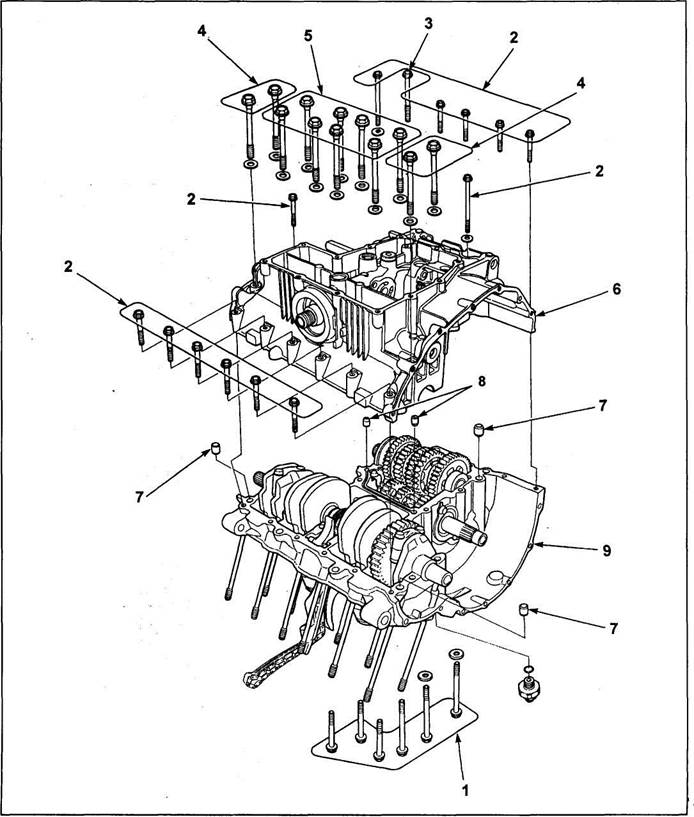 4
5
3
2
4
2
2
2
6
8
7
7
9
7
1