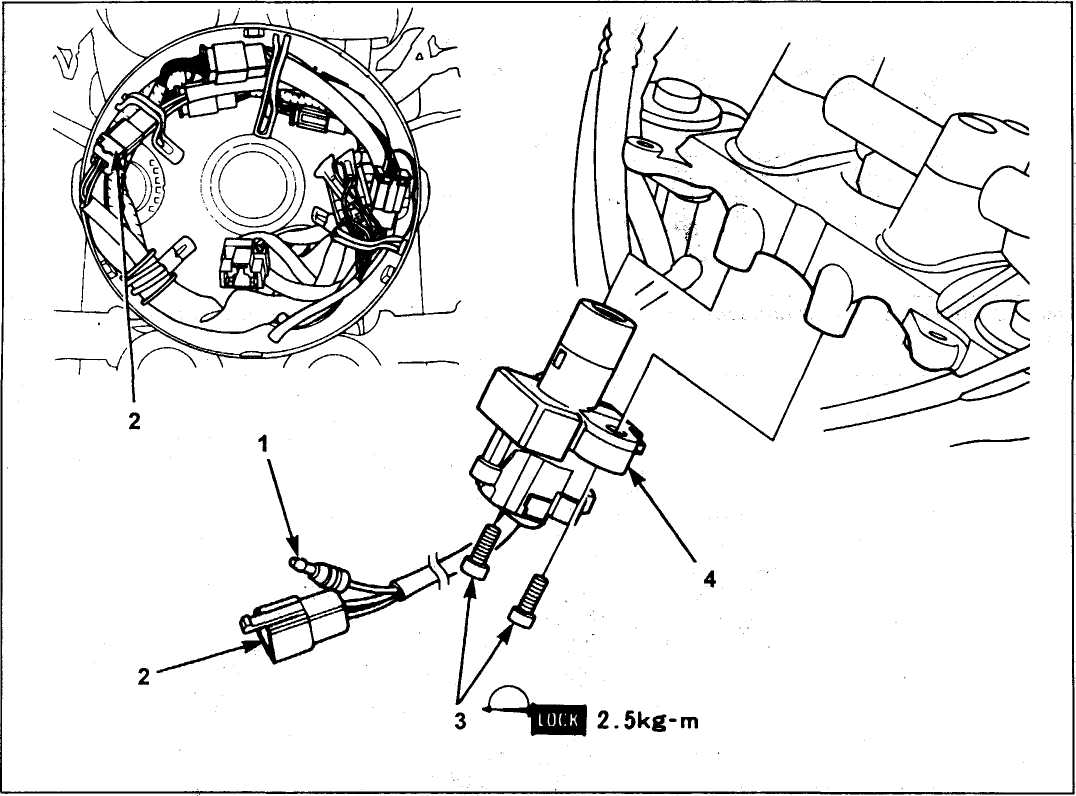 2

1

4

2

3

LOCK 2.5kg-m