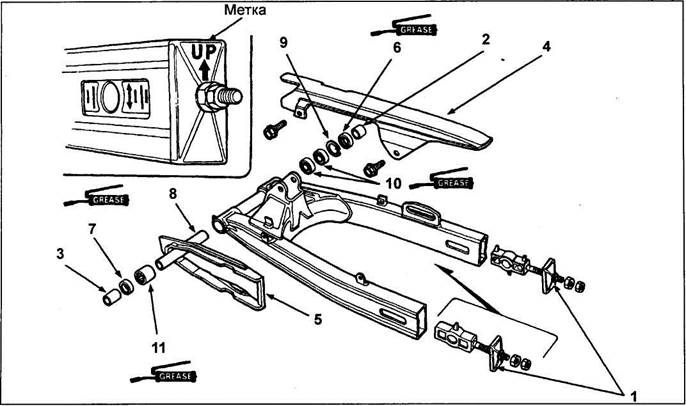 Метка
UP
GREASE
9
6
2
4
10
GREASE
GREASE
8
7
3
11
5
GREASE
1