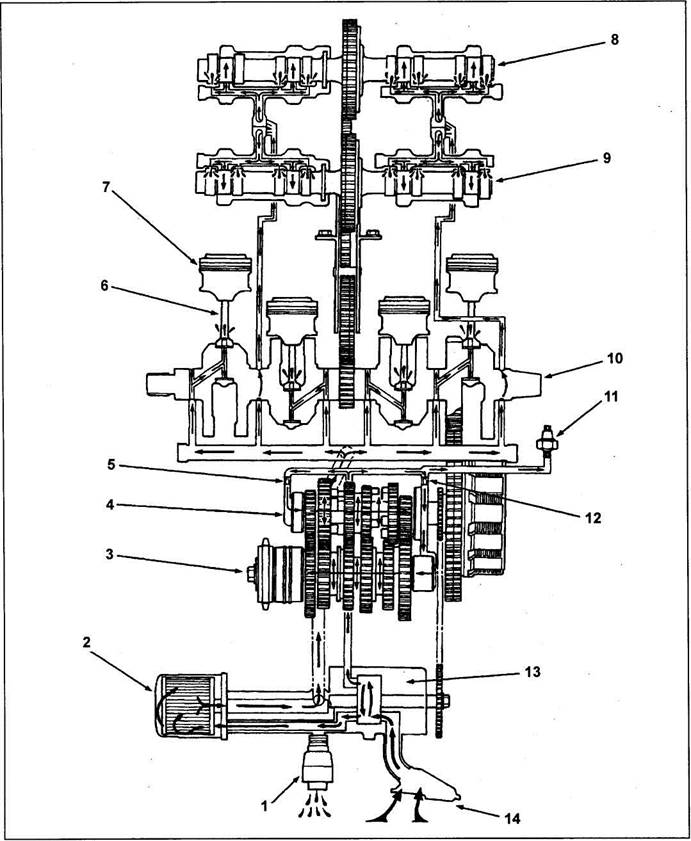 8
9
7
6
10
11
5
4
12
3
2
13
1
14