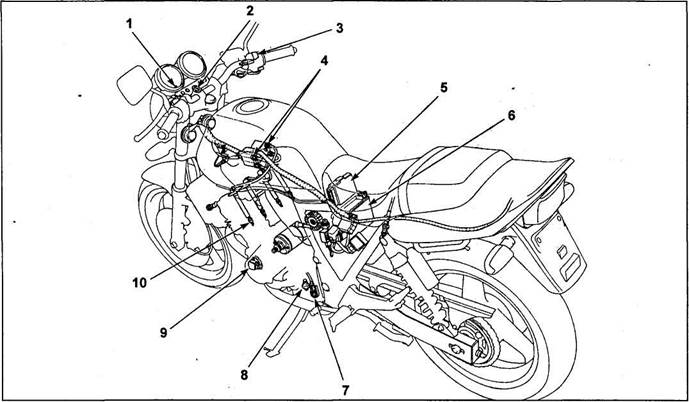 1
2
3
4
5
6
10
9
8
7