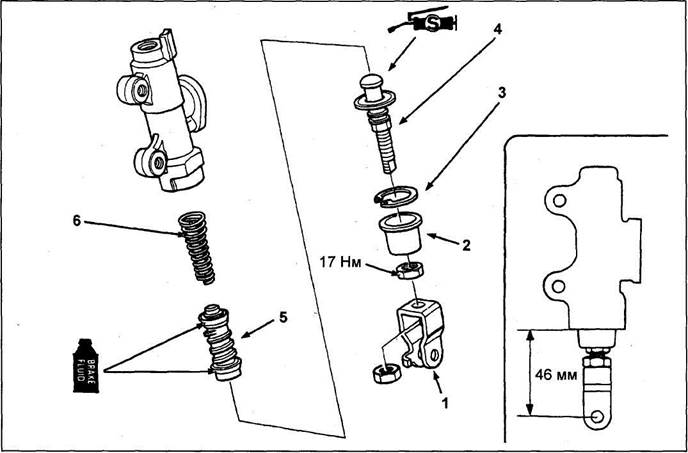 S
4
3
6
2
17 Нм
5
BRAKE FLUID
1
46 мм