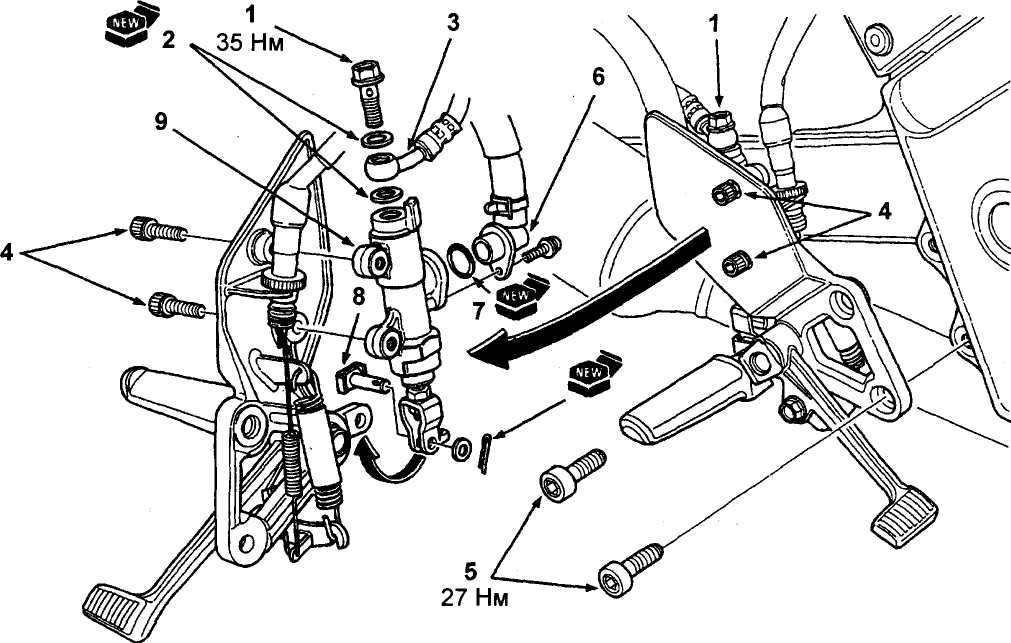 NEW
1
35 Нм
2
3
1
6
9
4
4
NEW
7
8
NEW
5
27 Нм