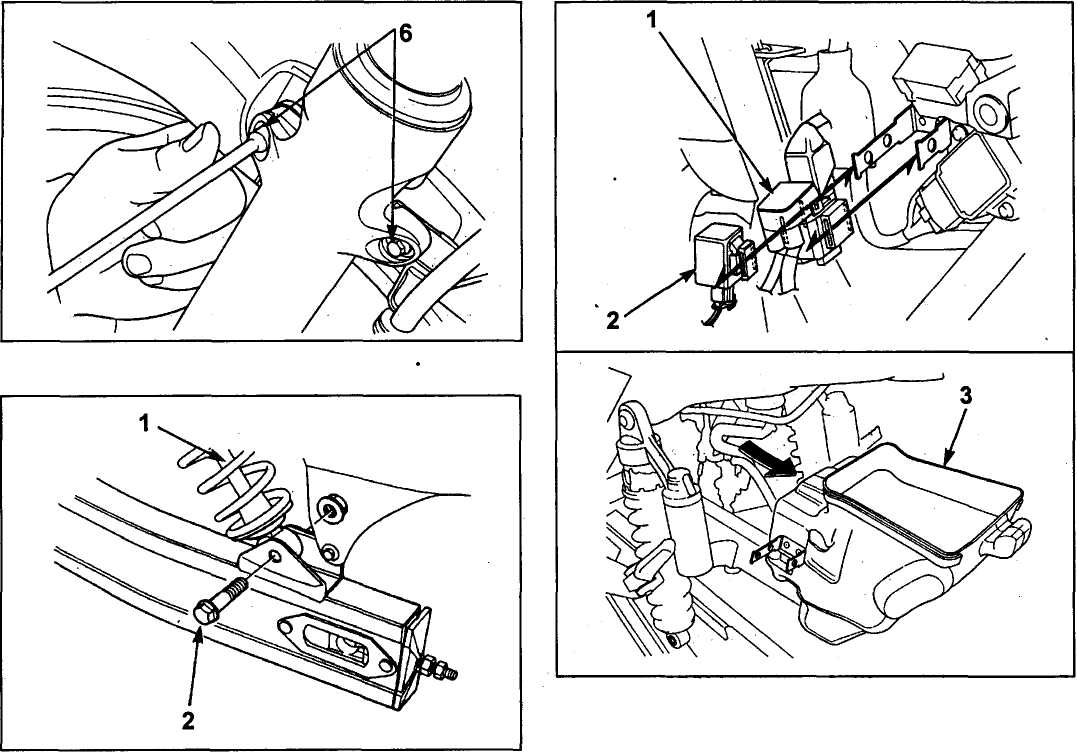 6

1

2

1

2

3