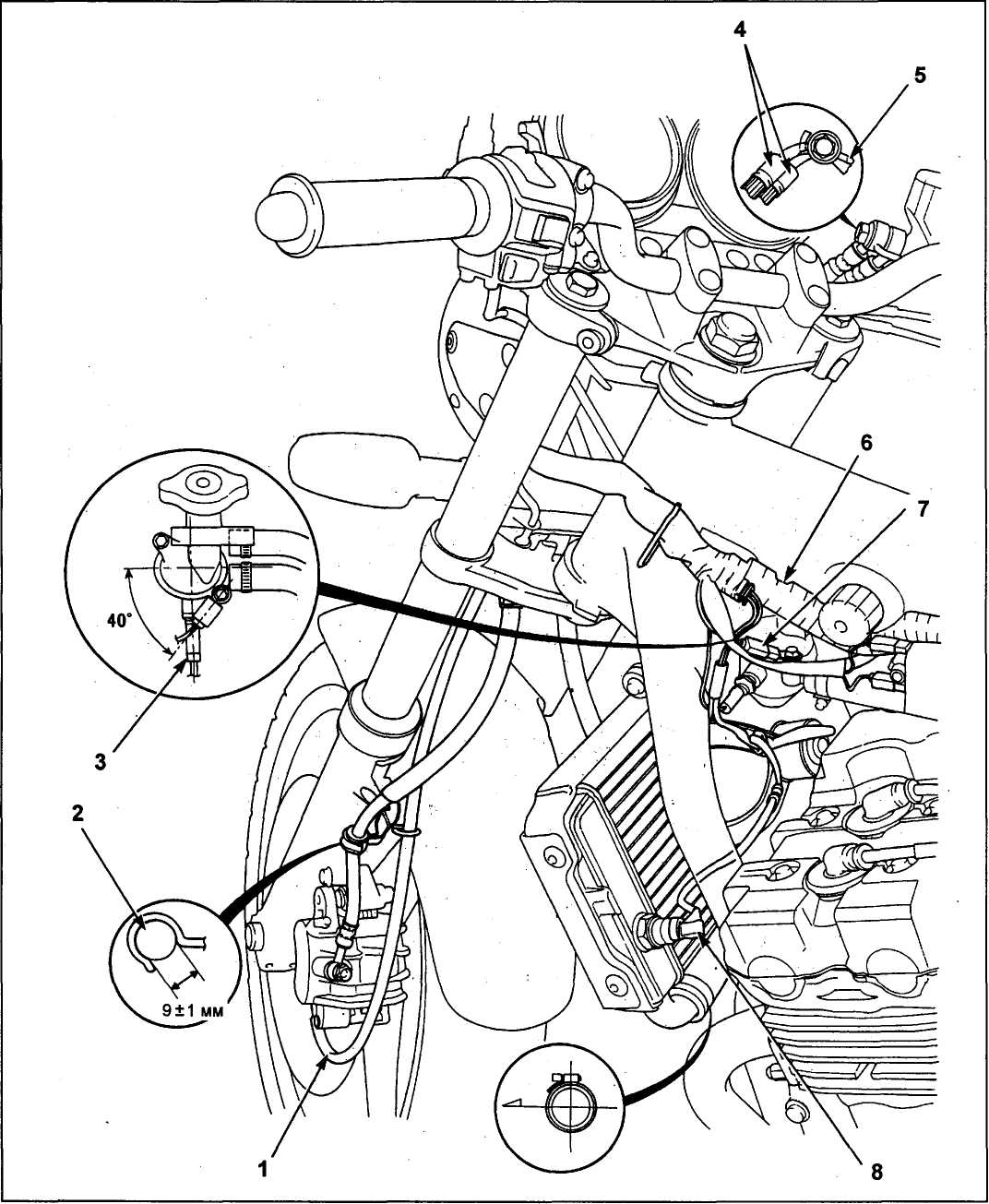 4
5
6
7
40°
3
2
9±1 мм
1
8