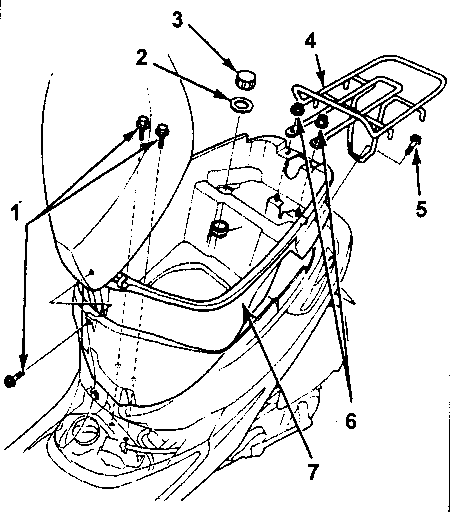 3
2
4
1
5
6
7