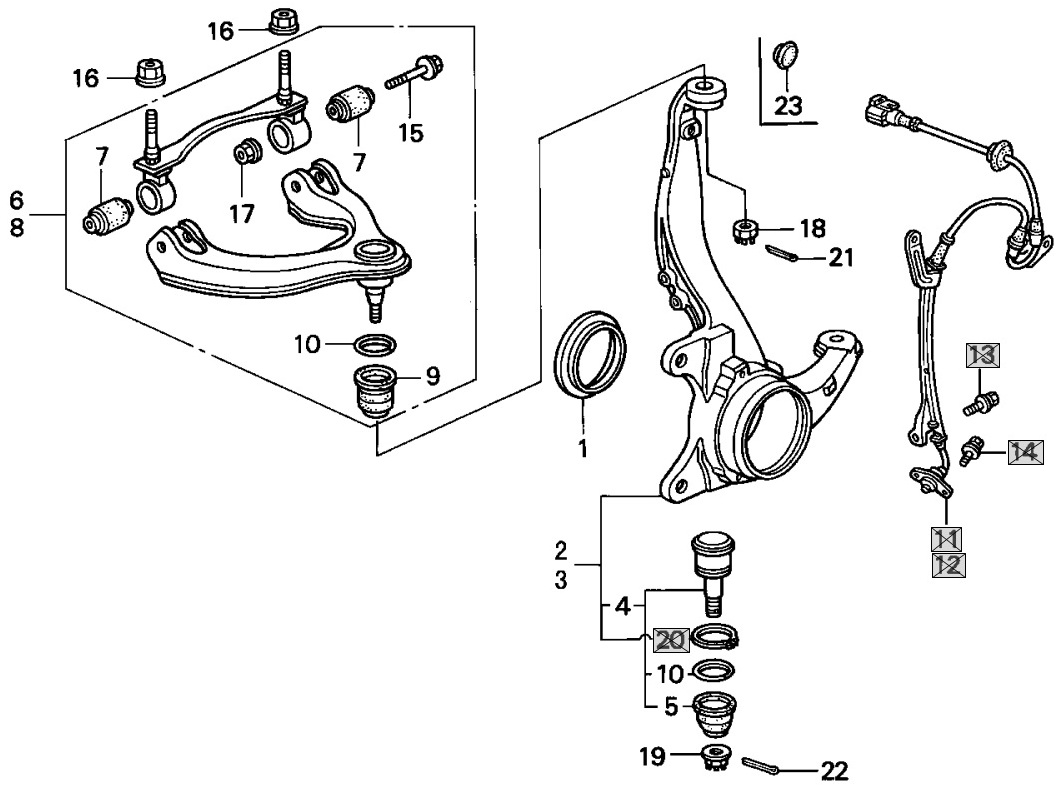 16
16
15
7
7
17
6
8
10
9
23
18
21
1
13
14
11
12
2
3
4
20
10
5
19
22