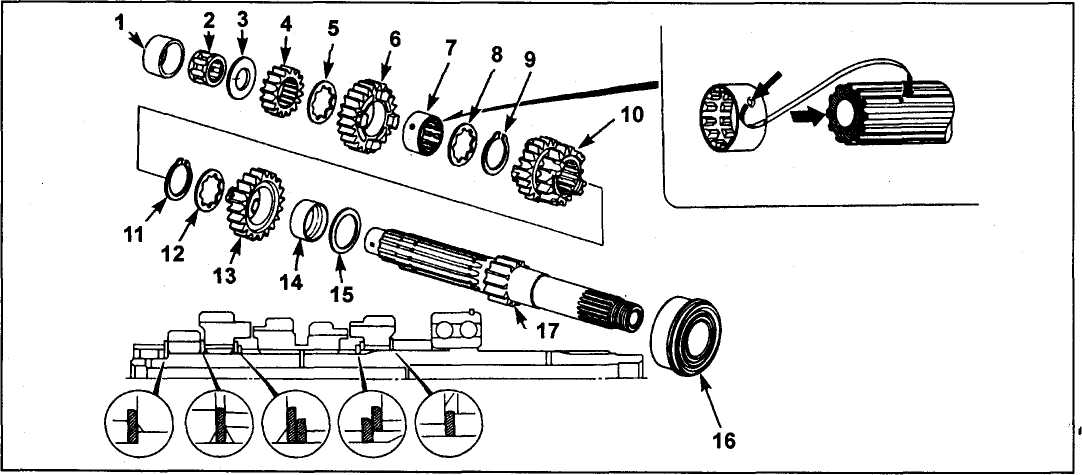 1
2
3
4
5
6
7
8
9
10
11
12
13
14
15
17
16