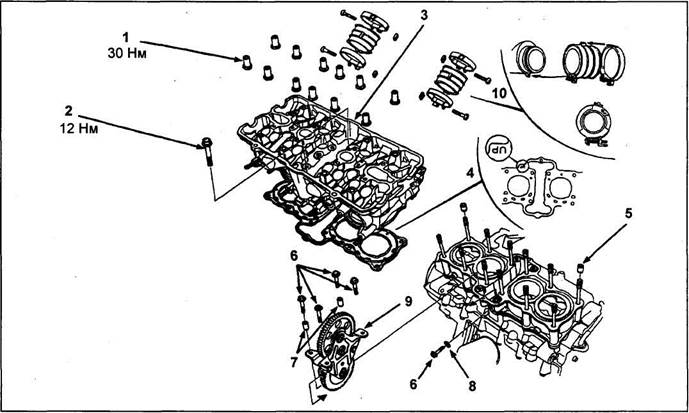 1
30 Нм

2
12 Нм

3

10

UP

4

5

6

9

7

6

8