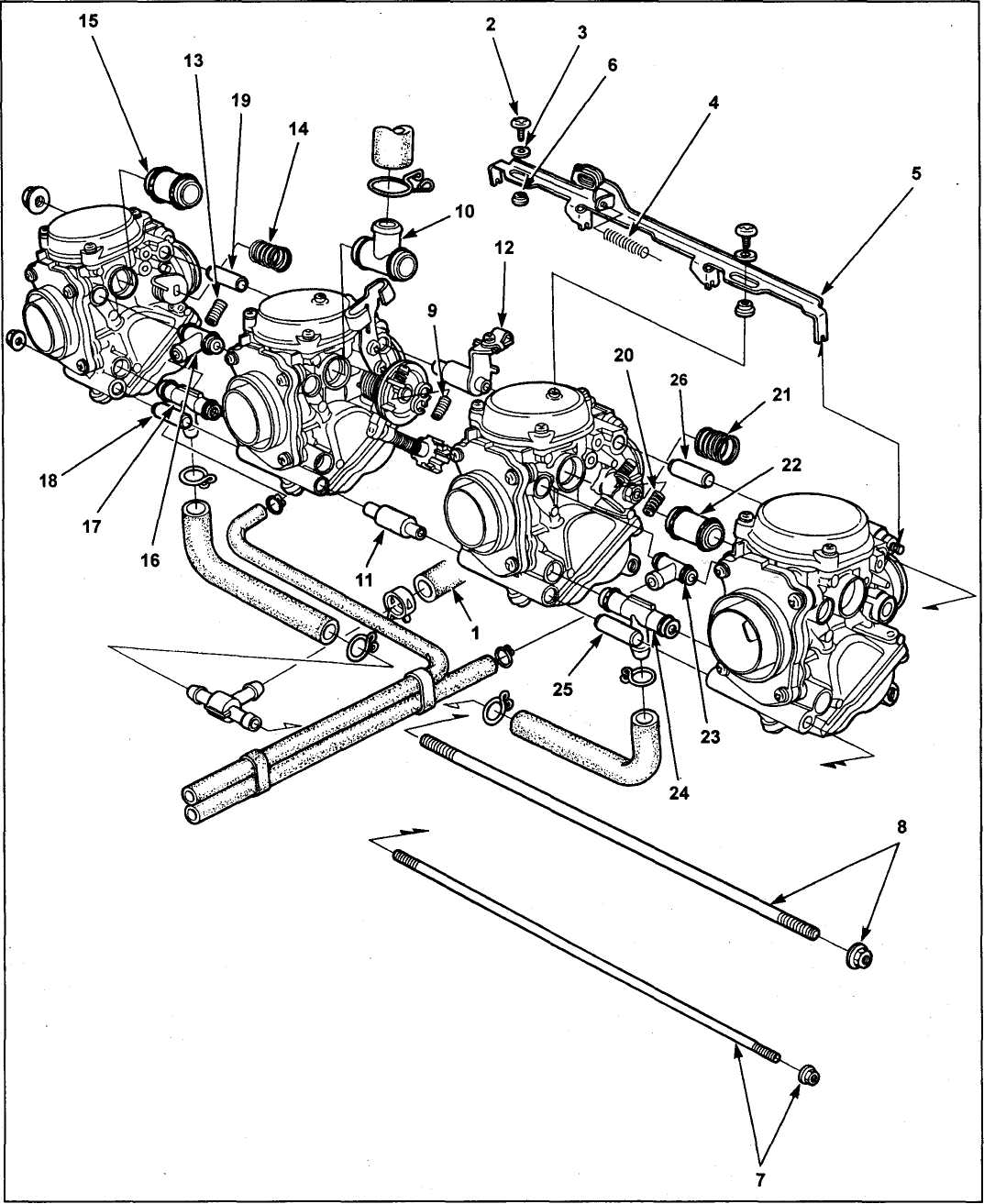 15
13
19
14
2
3
6
4
5
10
12
9
20
26
21
22
18
17
16
11
1
25
24
23
8
7