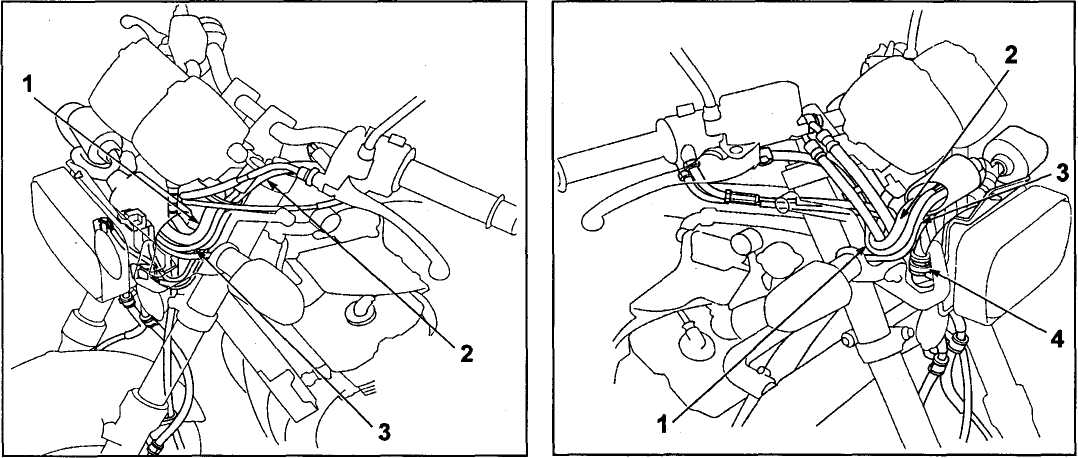 1
2
3
2
3
4
1