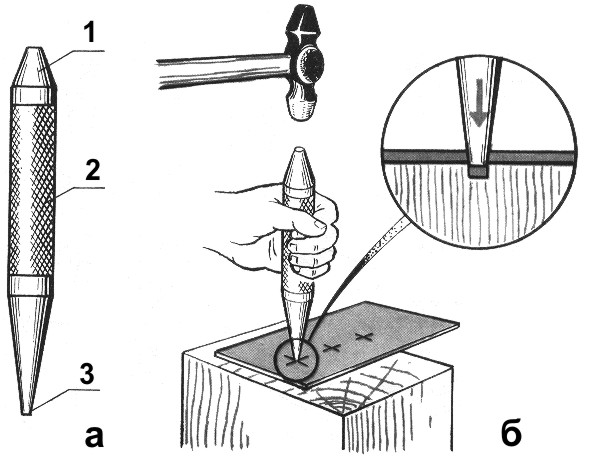 1
2
3
а
б