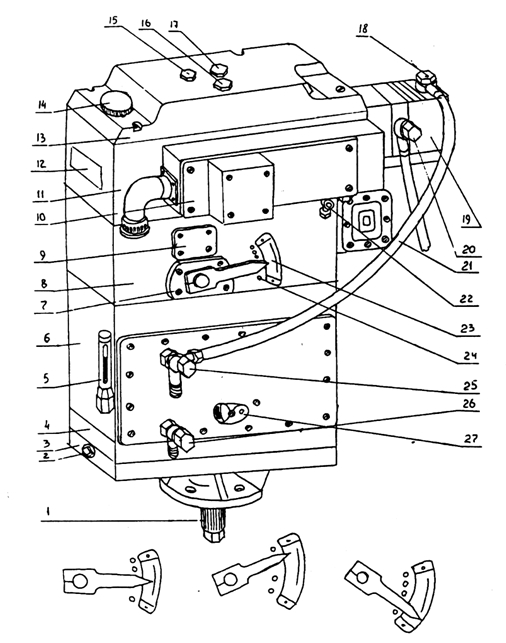 15
16
17
18
14
13
12
11
10
9
8
7
6
5
4
3
2
1
19
20
21
22
23
24
25
26
27