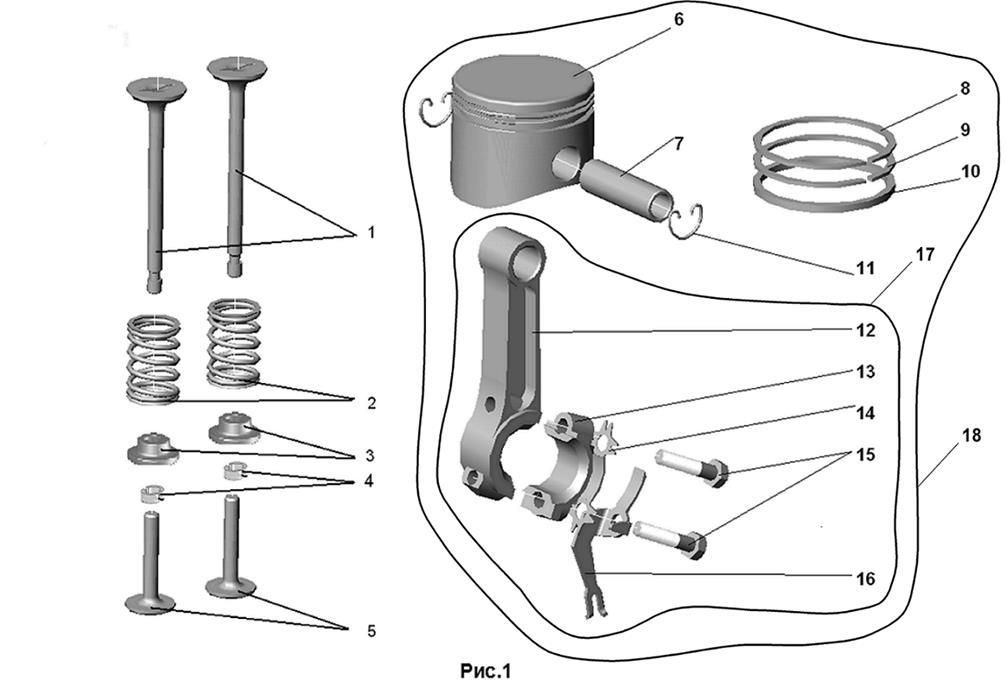 1
2
3
4
5
6
7
8
9
10
11
17
12
13
14
15
18
16
Рис.1