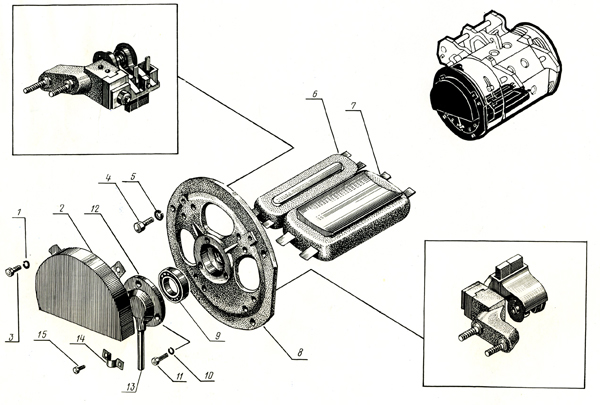 6
7
4
5
1
2
12
3
15
14
13
11
10
9
8