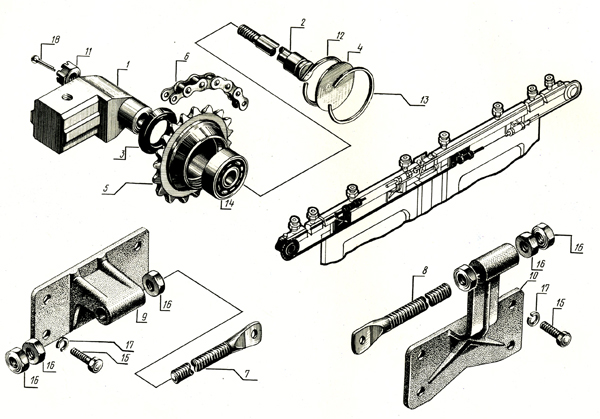 18
11
1
6
2
12
4
13
3
5
14
16
16
8
10
17
15
9
16
17
15
16
16
7