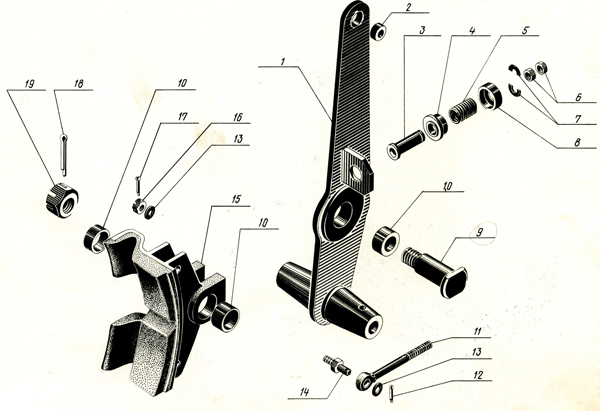 19
18
10
17
16
13
15
10
1
2
3
4
5
6
7
8
10
9
11
13
12
14