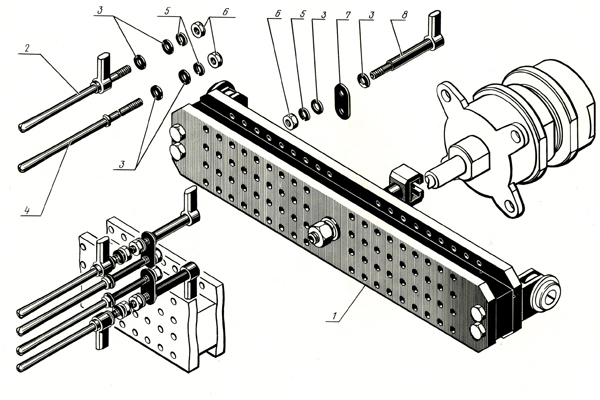 3
5
6
6
5
3
7
3
8
2
3
4
1