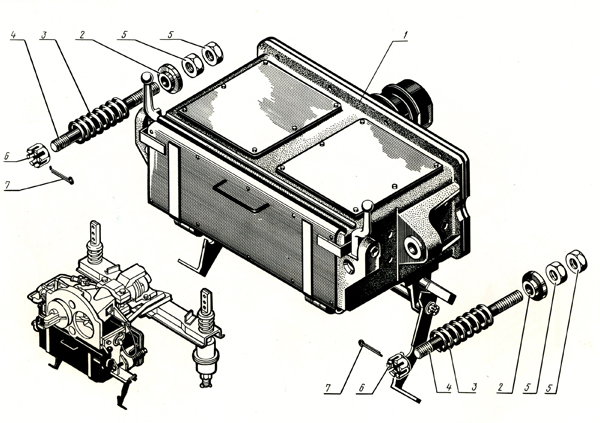 4 3 2 5 5 1

6

7

7 6 4 3 2 5 5