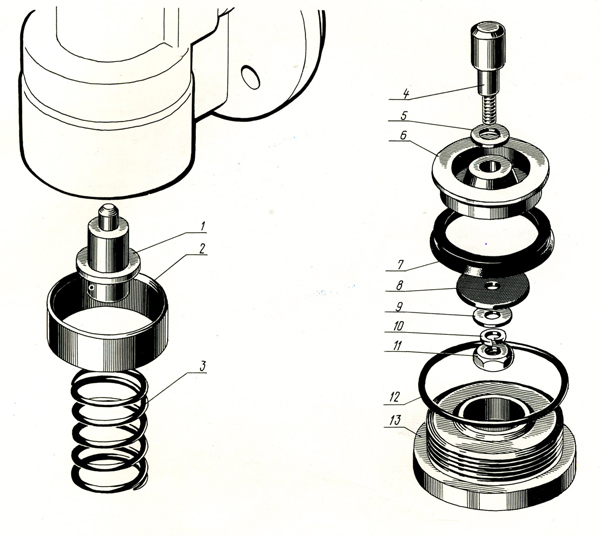 1
2
3
4
5
6
7
8
9
10
11
12
13