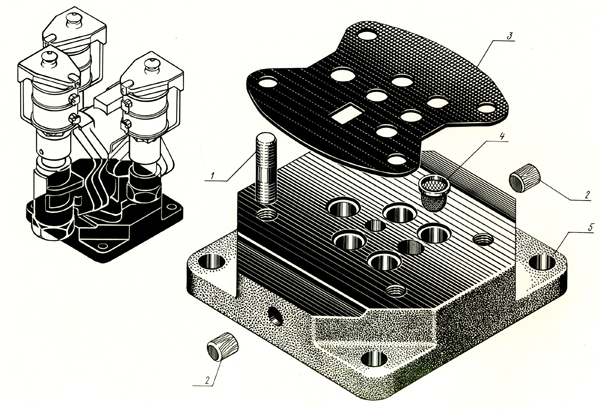 3
4
1
2
5
2