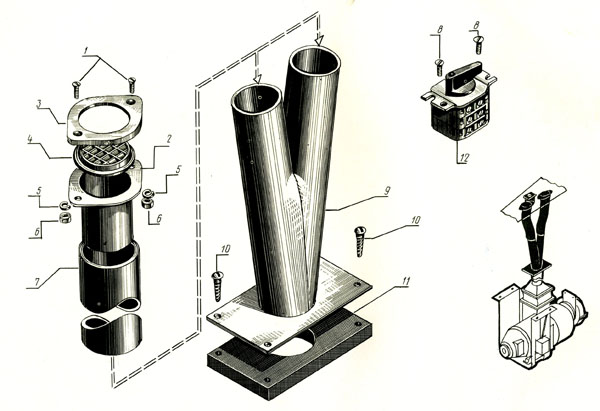 1
3
4
2
5
5
6
6
7
8
8
12
9
10
10
11