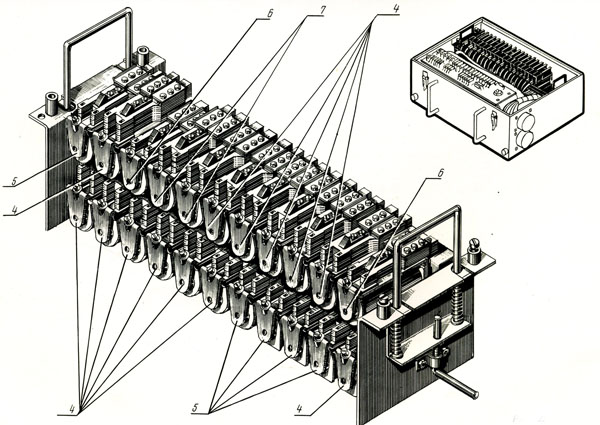 6
7
4
5
4
6
4
5
4