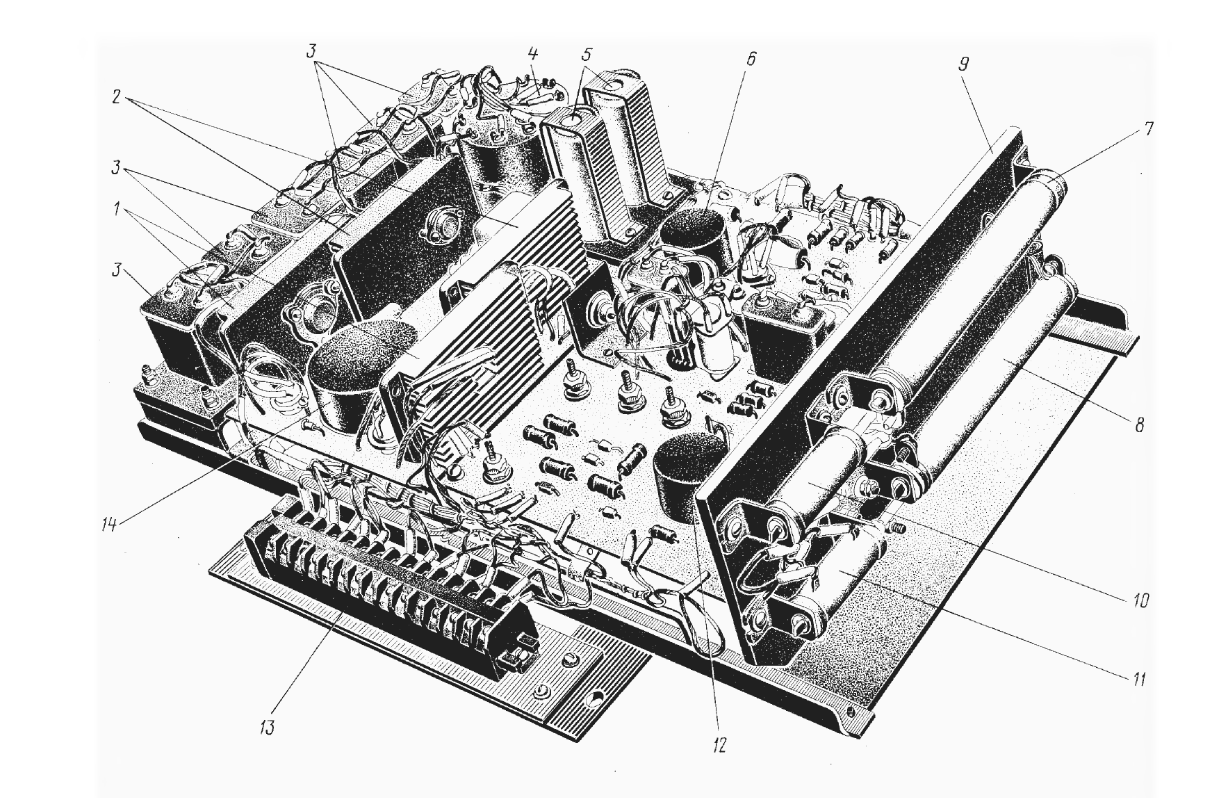 3
4
5
6
9
7
2
3
1
3
8
14
10
11
13
12