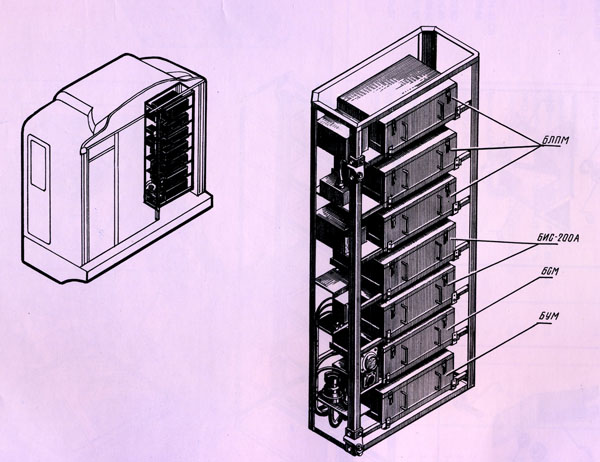 БППМ

БИС-200А

БСМ

БУМ