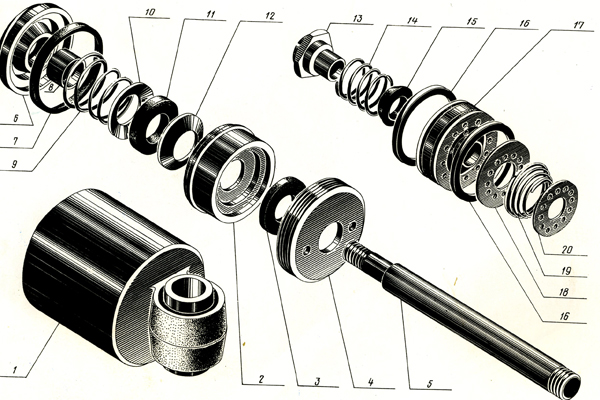 10
11
12
13
14
15
16
17
8
6
7
9
20
19
18
16
1
2
3
4
5