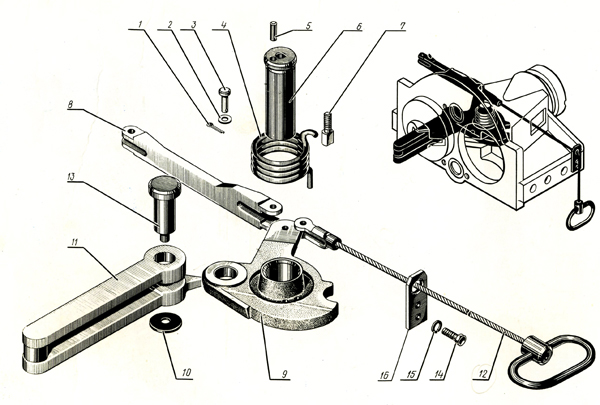 1 2 3 4 5 6 7
8
13
11
10
9
16 15 14 12