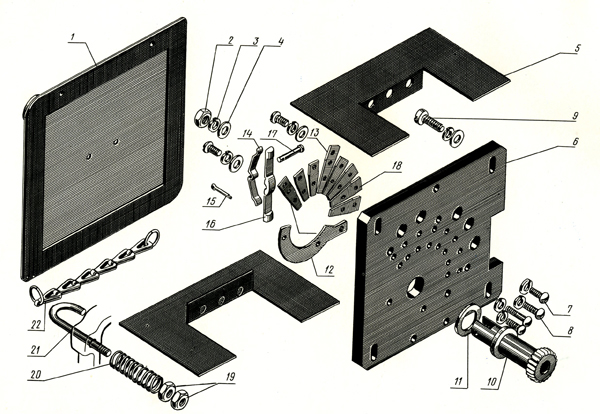 1
2
3
4
5
9
6
14
17
13
18
15
16
12
22
21
20
19
7
8
11
10