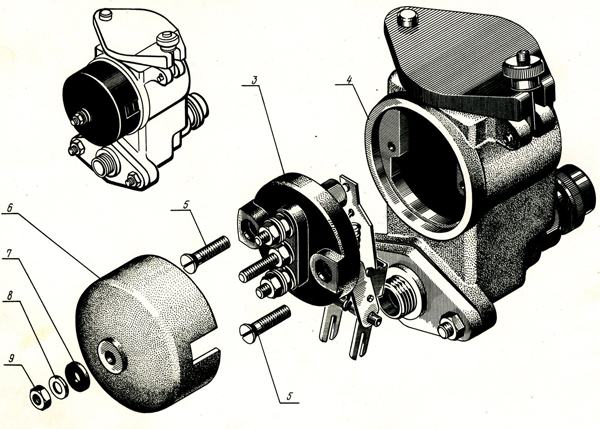 3
4
5
6
7
8
9
5