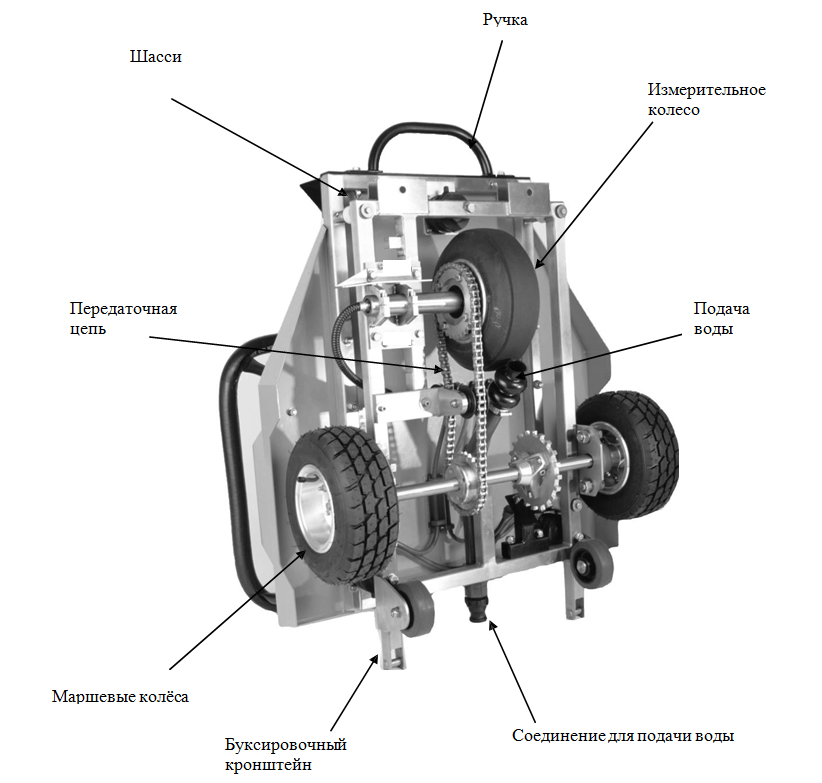 Ручка

Шасси

Измерительное колесо

Передаточная цепь

Подача воды

Маршевые колёса

Буксировочный кронштейн

Соединение для подачи воды