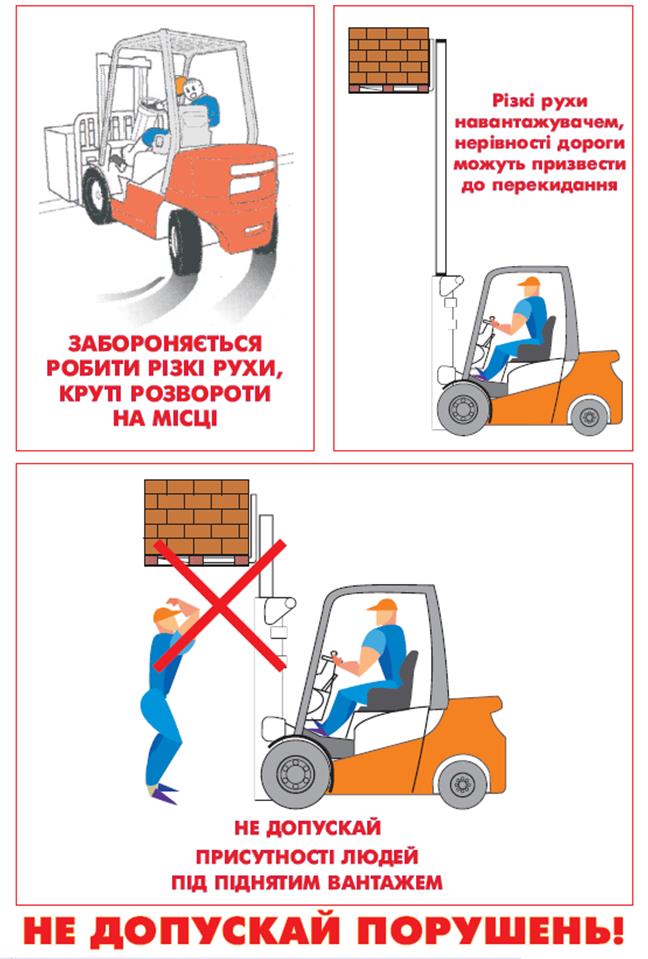 ЗАБОРОНЯЄТЬСЯ РОБИТИ РІЗКІ РУХИ, КРУТІ РОЗВОРОТИ НА МІСЦІ

Різкі рухи навантажувачем, нерівності дороги можуть призвести до перекидання

НЕ ДОПУСКАЙ ПРИСУТНОСТІ ЛЮДЕЙ ПІД ПІДНЯТИМ ВАНТАЖЕМ

НЕ ДОПУСКАЙ ПОРУШЕНЬ!