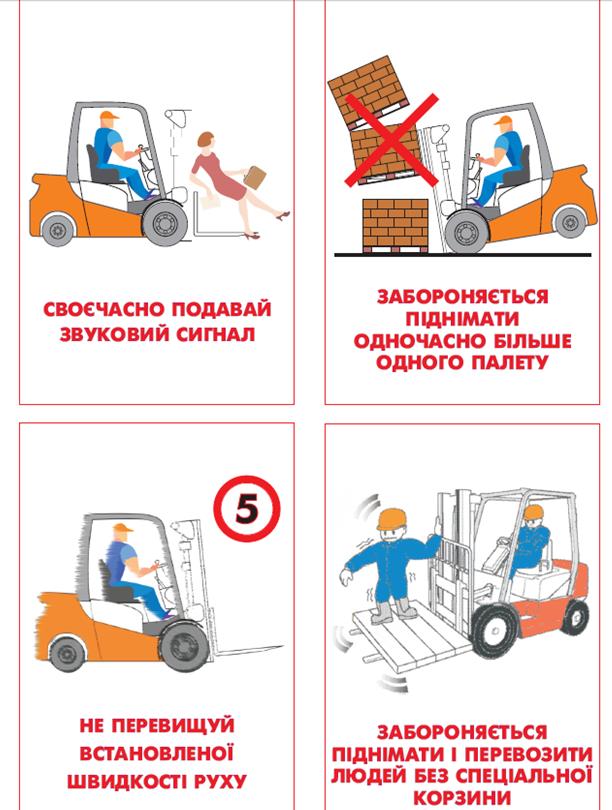 СВОЄЧАСНО ПОДАВАЙ ЗВУКОВИЙ СИГНАЛ

ЗАБОРОНЯЄТЬСЯ ПІДНІМАТИ ОДНОЧАСНО БІЛЬШЕ ОДНОГО ПАЛЕТУ

5

НЕ ПЕРЕВИЩУЙ ВСТАНОВЛЕНОЇ ШВИДКОСТІ РУХУ

ЗАБОРОНЯЄТЬСЯ ПІДНІМАТИ І ПЕРЕВОЗИТИ ЛЮДЕЙ БЕЗ СПЕЦІАЛЬНОЇ КОРЗИНИ