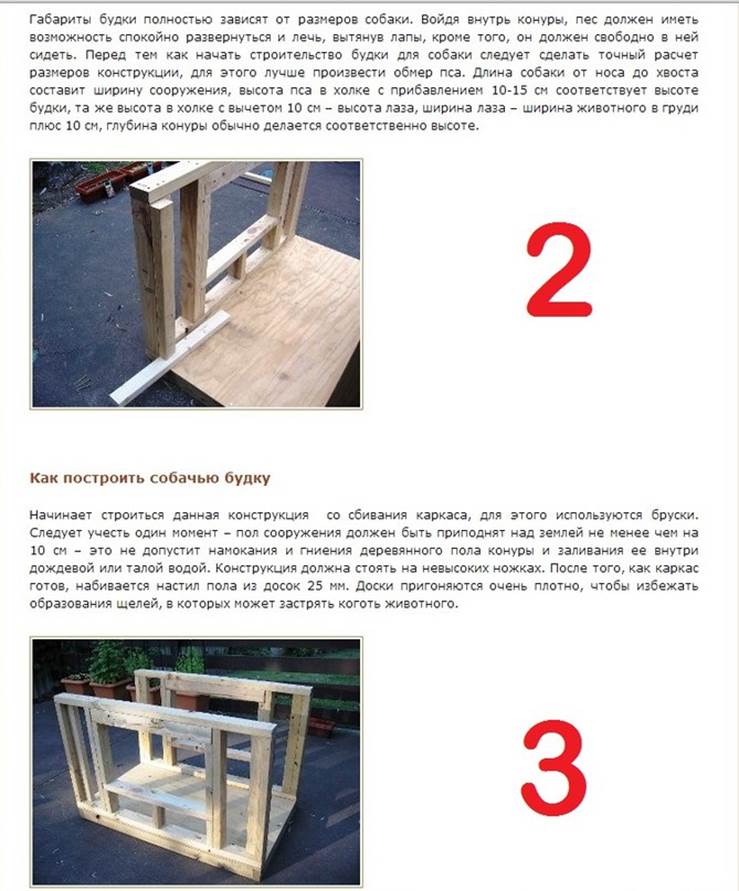 Габариты будки полностью зависят от размеров собаки. Войдя внутрь конуры, пес должен иметь возможность спокойно развернуться и лечь, вытянув лапы, кроме того, он должен свободно в ней сидеть. Перед тем как начать строительство будки для собаки следует сделать точный расчет размеров конструкции, для этого лучше произвести обмер пса. Длина собаки от носа до хвоста составит ширину сооружения, высота пса в холке с прибавлением 10-15 см соответствует высоте будки, та же высота в холке с вычетом 10 см – высота лаза, ширина лаза – ширина животного в груди плюс 10 см, глубина конуры обычно делается соответственно высоте.

2

Как построить собачью будку

Начинает строиться данная конструкция со сбивания каркаса, для этого используются бруски. Следует учесть один момент – пол сооружения должен быть приподнят над землей не менее чем на 10 см – это не допустит намокания и гниения деревянного пола конуры и заливания ее внутри дождевой или талой водой. Конструкция должна стоять на невысоких ножках. После того, как каркас готов, набивается настил пола из досок 25 мм. Доски пригоняются очень плотно, чтобы избежать образования щелей, в которых может застрять коготь животного.

3