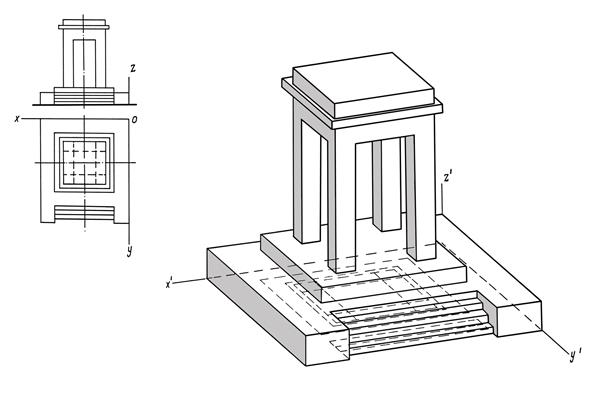 z
x
o
y
z'
x'
y'