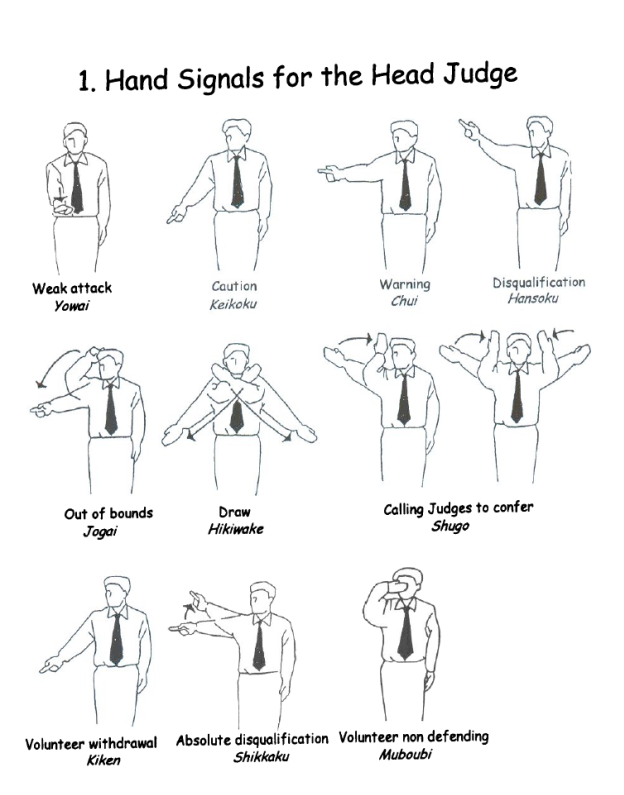 1. Hand Signals for the Head Judge

Weak attack
Yowai

Caution
Keikoku

Warning
Chui

Disqualification
Hansoku

Out of bounds
Jogai

Draw
Hikiwake

Calling Judges to confer
Shugo

Volunteer withdrawal
Kiken

Absolute disqualification
Shikkaku

Volunteer non defending
Muboubi