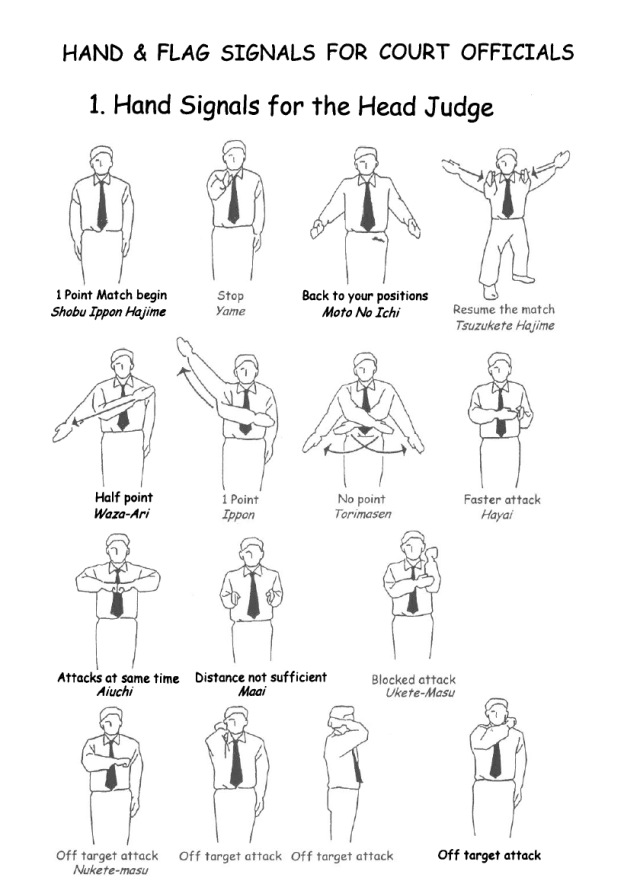 HAND & FLAG SIGNALS FOR COURT OFFICIALS

1. Hand Signals for the Head Judge

1 Point Match begin
Shobu Ippon Hajime

Stop
Yame

Back to your positions
Moto No Ichi

Resume the match
Tsuzukete Hajime

Half point
Waza-Ari

1 Point
Ippon

No point
Torimasen

Faster attack
Hayai

Attacks at same time
Aiuchi

Distance not sufficient
Maai

Blocked attack
Ukete-Masu

Off target attack
Nukete-masu

Off target attack

Off target attack

Off target attack