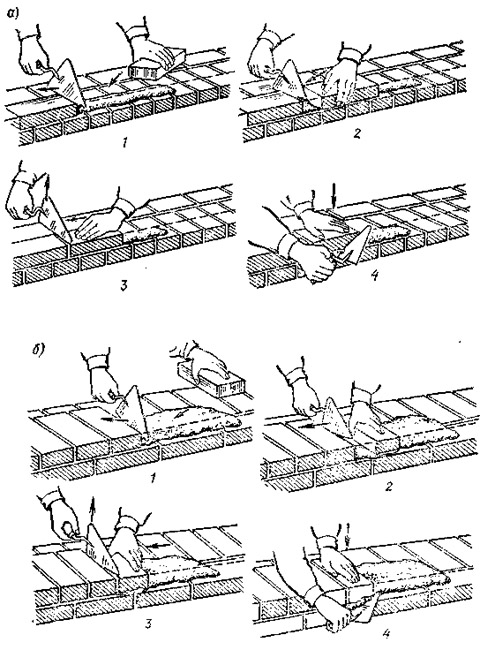 а)

1

2

3

4

б)

1

2

3

4