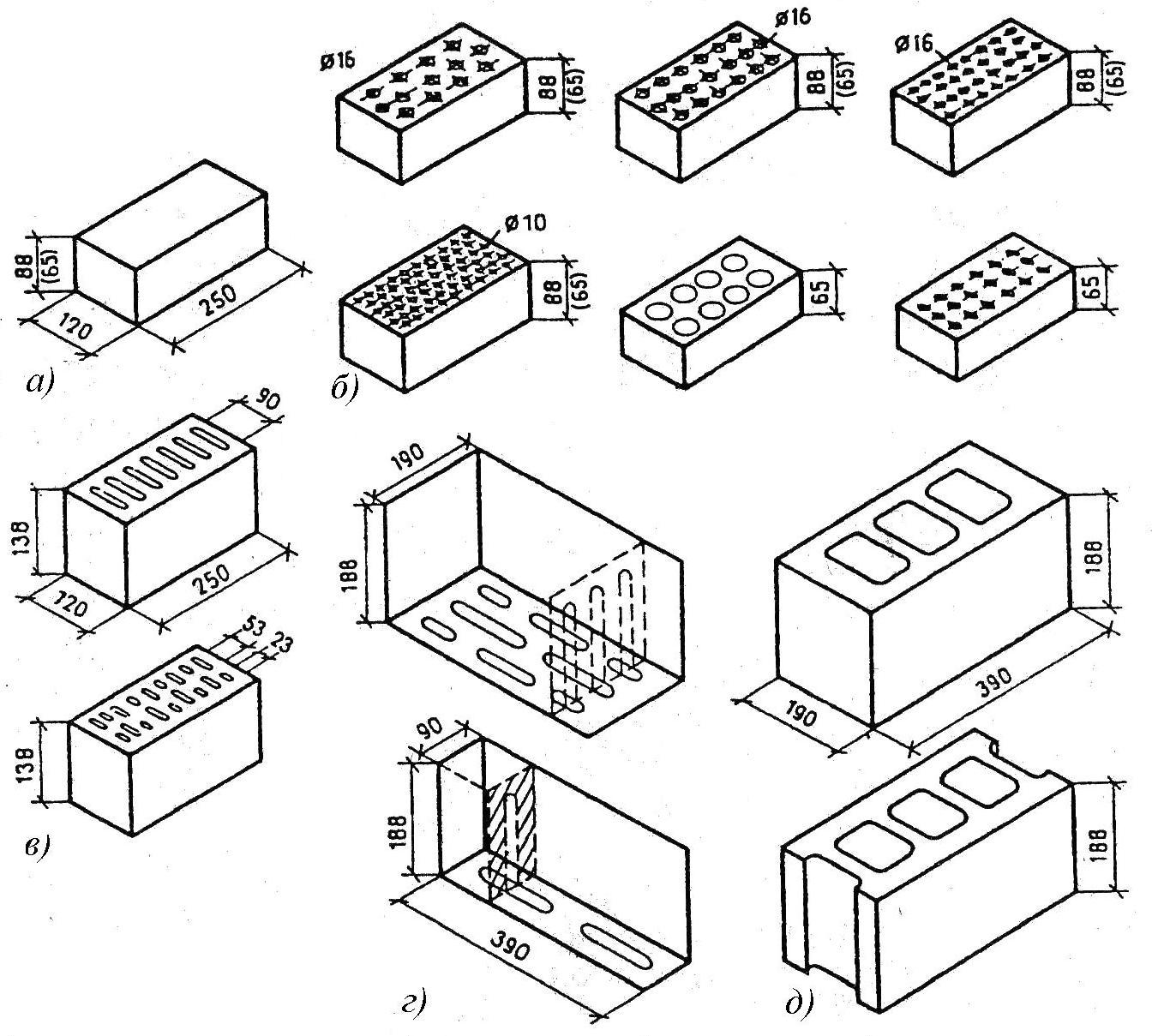 ø16
88
(65)
ø16
88
(65)
ø16
88
(65)

88
(65)
120
250
а)

ø10
88
(65)
65
65
б)

90
138
120
250
53
23
138
в)

190
188
90
188
390
г)

188
190
390
188
д)