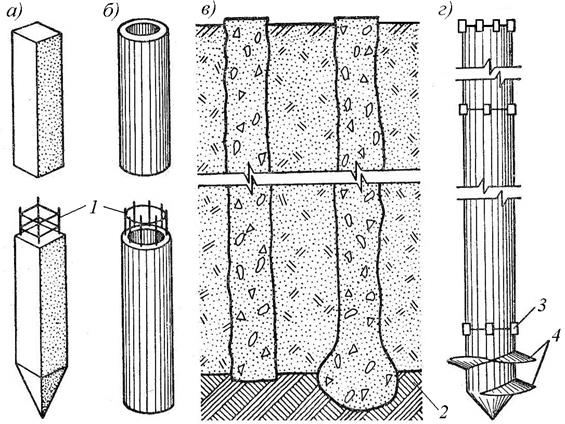 а)
б)
в)
г)
1
2
3
4