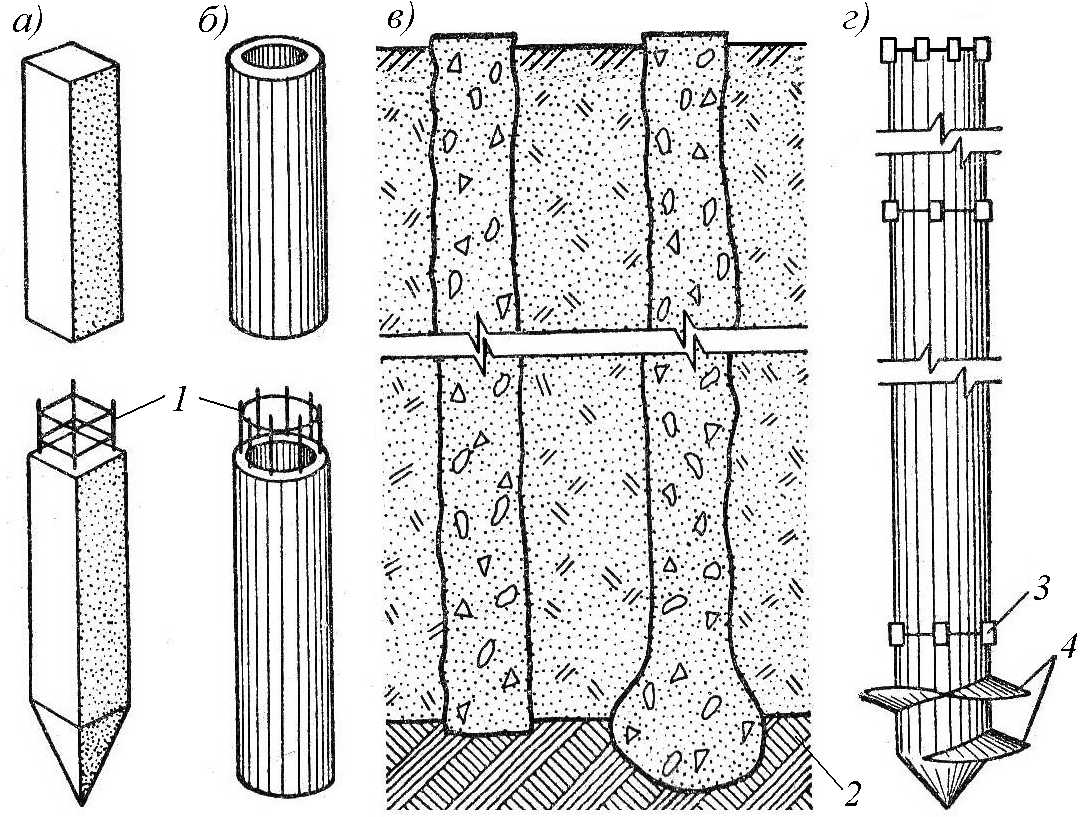 а)
б)
в)
г)
1
2
3
4